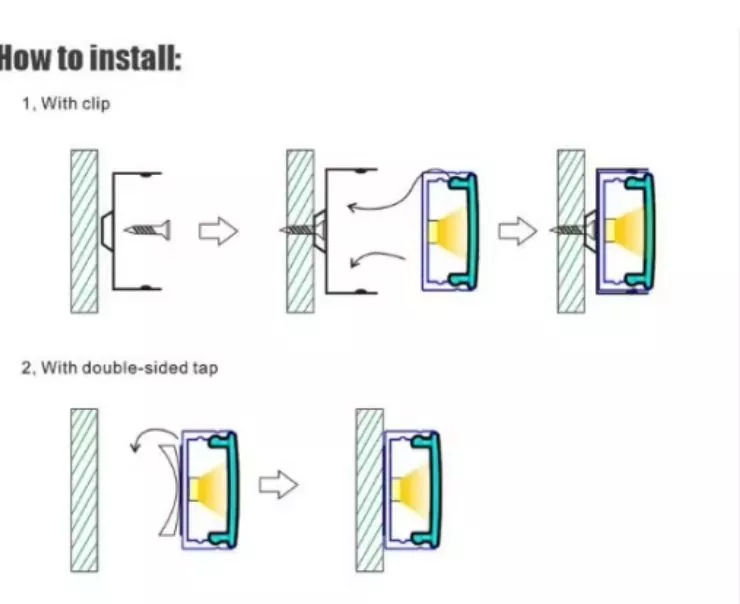 How to install:

1, With clip

2, With double-sided tap